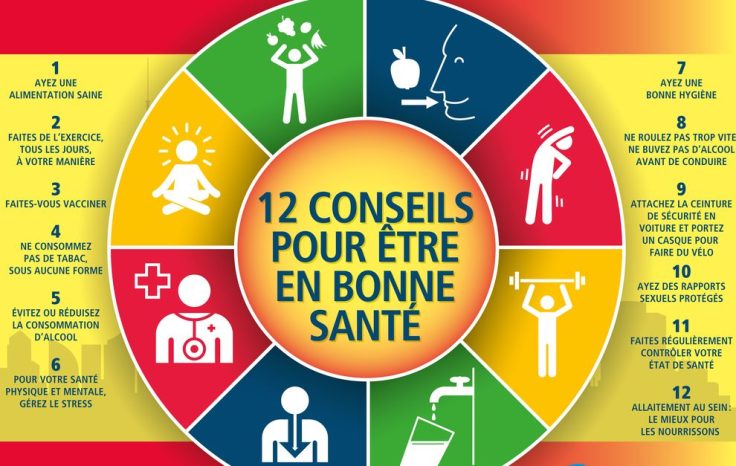 1
AYEZ UNE ALIMENTATION SAINE

2
FAITES DE L'EXERCICE, TOUS LES JOURS, À VOTRE MANIÈRE

3
FAITES-VOUS VACCINER

4
NE CONSOMMEZ PAS DE TABAC, SOUS AUCUNE FORME

5
ÉVITEZ OU RÉDUISEZ LA CONSOMMATION D'ALCOOL

6
POUR VOTRE SANTÉ PHYSIQUE ET MENTALE, GÉREZ LE STRESS

12 CONSEILS POUR ÊTRE EN BONNE SANTÉ

7
AYEZ UNE BONNE HYGIÈNE

8
NE ROULEZ PAS TROP VITE NE BUVEZ PAS D'ALCOOL AVANT DE CONDUIRE

9
ATTACHEZ LA CEINTURE DE SÉCURITÉ EN VOITURE ET PORTEZ UN CASQUE POUR FAIRE DU VÉLO

10
AYEZ DES RAPPORTS SEXUELS PROTÉGÉS

11
FAITES RÉGULIÈREMENT CONTRÔLER VOTRE ÉTAT DE SANTÉ

12
ALLAITEMENT AU SEIN: LE MIEUX POUR LES NOURRISSONS