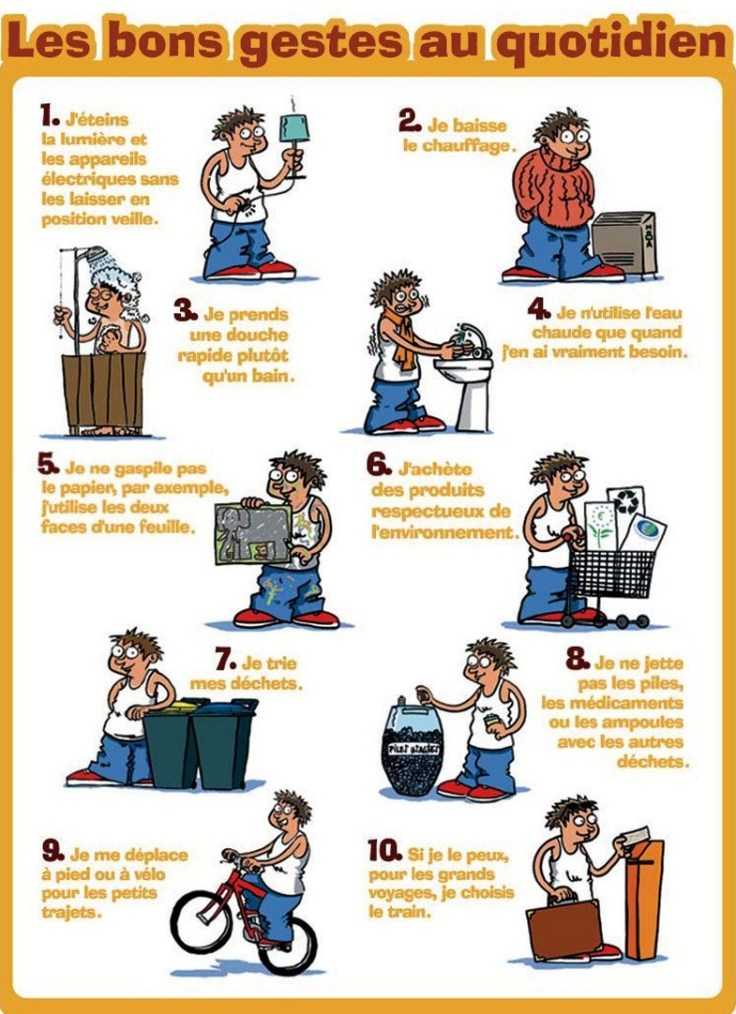 Les bons gestes au quotidien

1. J'éteins la lumière et les appareils électriques sans les laisser en position veille.

2. Je baisse le chauffage.

3. Je prends une douche rapide plutôt qu'un bain.

4. Je n'utilise l'eau chaude que quand j'en ai vraiment besoin.

5. Je ne gaspile pas le papier, par exemple, j'utilise les deux faces d'une feuille.

6. J'achète des produits respectueux de l'environnement.

7. Je trie mes déchets.

8. Je ne jette pas les piles, les médicaments ou les ampoules avec les autres déchets.

PILES USAGÉES

9. Je me déplace à pied ou à vélo pour les petits trajets.

10. Si je le peux, pour les grands voyages, je choisis le train.