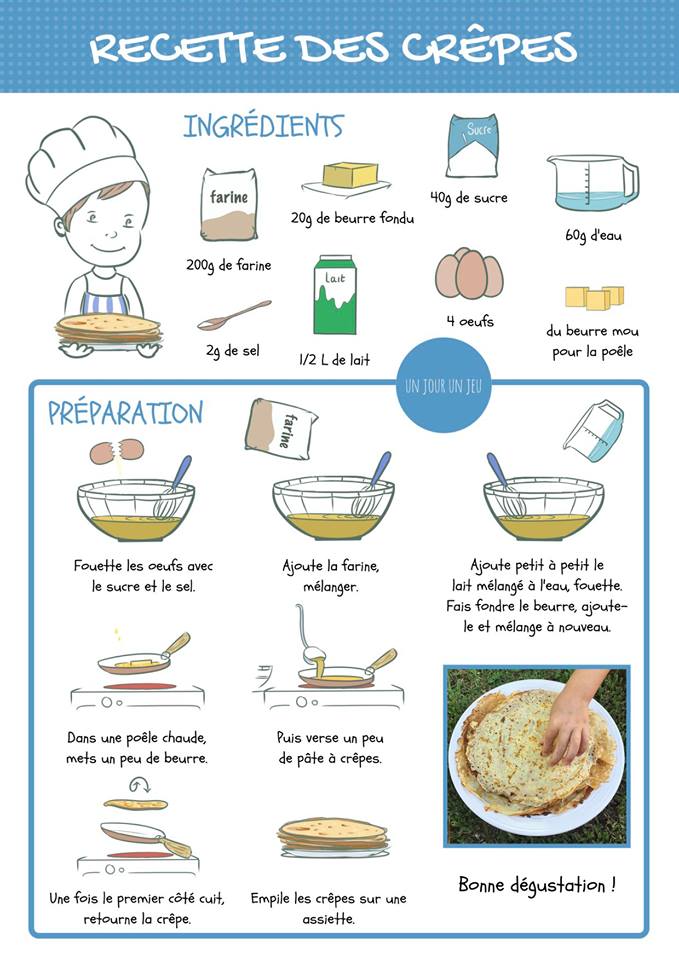 RECETTE DES CRÊPES

INGRÉDIENTS

farine
200g de farine

20g de beurre fondu

Sucre
40g de sucre

60g d'eau

2g de sel

Lait
1/2 L de lait

4 oeufs

du beurre mou pour la poêle

UN JOUR UN JEU

PRÉPARATION

farine

Fouette les oeufs avec le sucre et le sel.

Ajoute la farine, mélanger.

Ajoute petit à petit le lait mélangé à l'eau, fouette. Fais fondre le beurre, ajoute-le et mélange à nouveau.

Dans une poêle chaude, mets un peu de beurre.

Puis verse un peu de pâte à crêpes.

Une fois le premier côté cuit, retourne la crêpe.

Empile les crêpes sur une assiette.

Bonne dégustation !